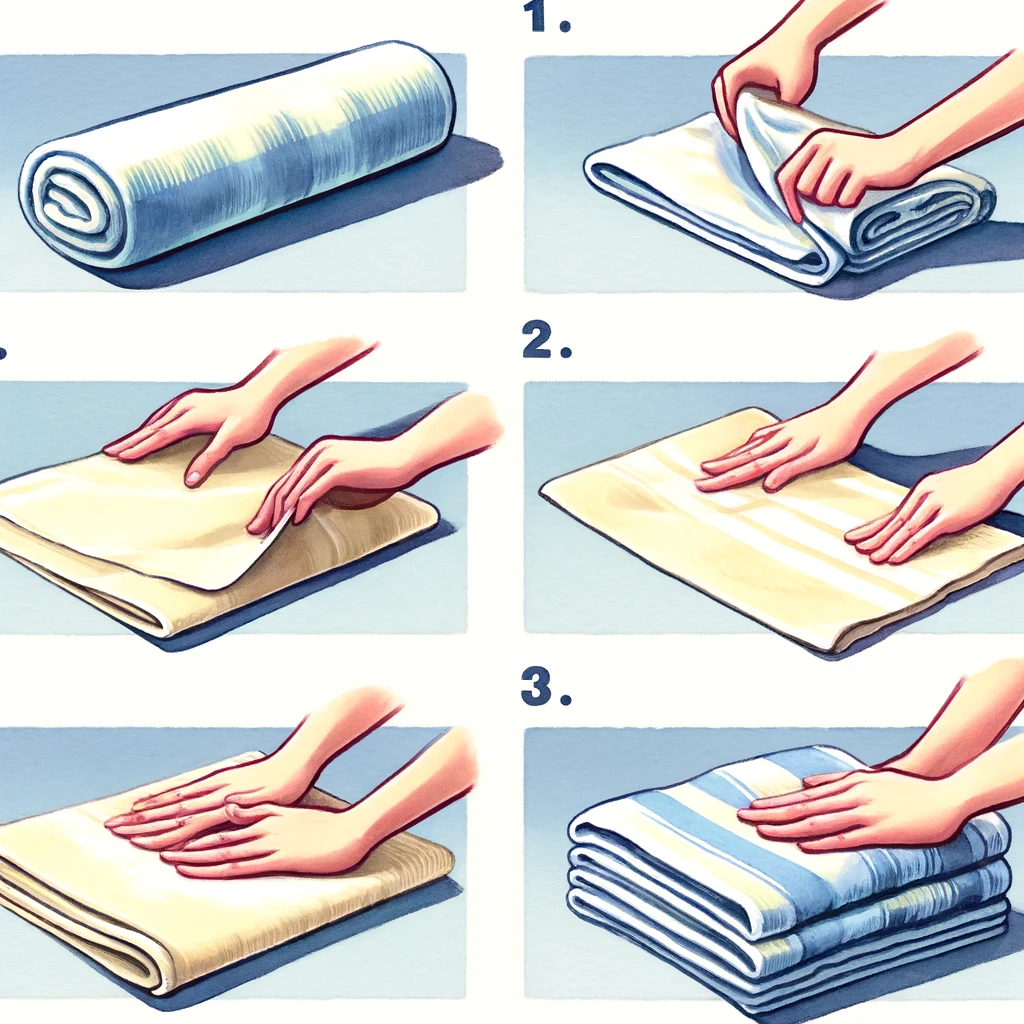 1.

2.

3.