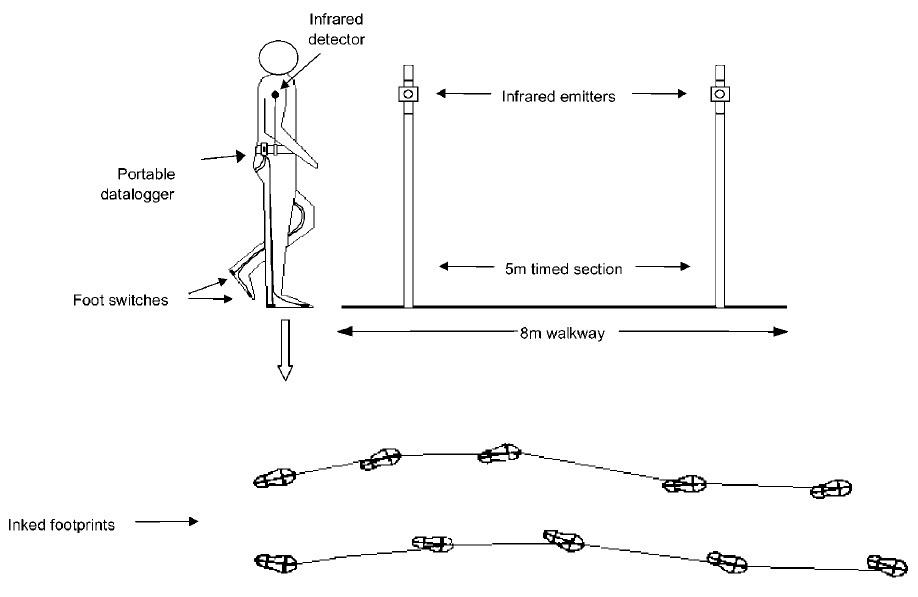 Infrared detector

Infrared emitters

Portable datalogger

5m timed section

Foot switches

8m walkway

Inked footprints